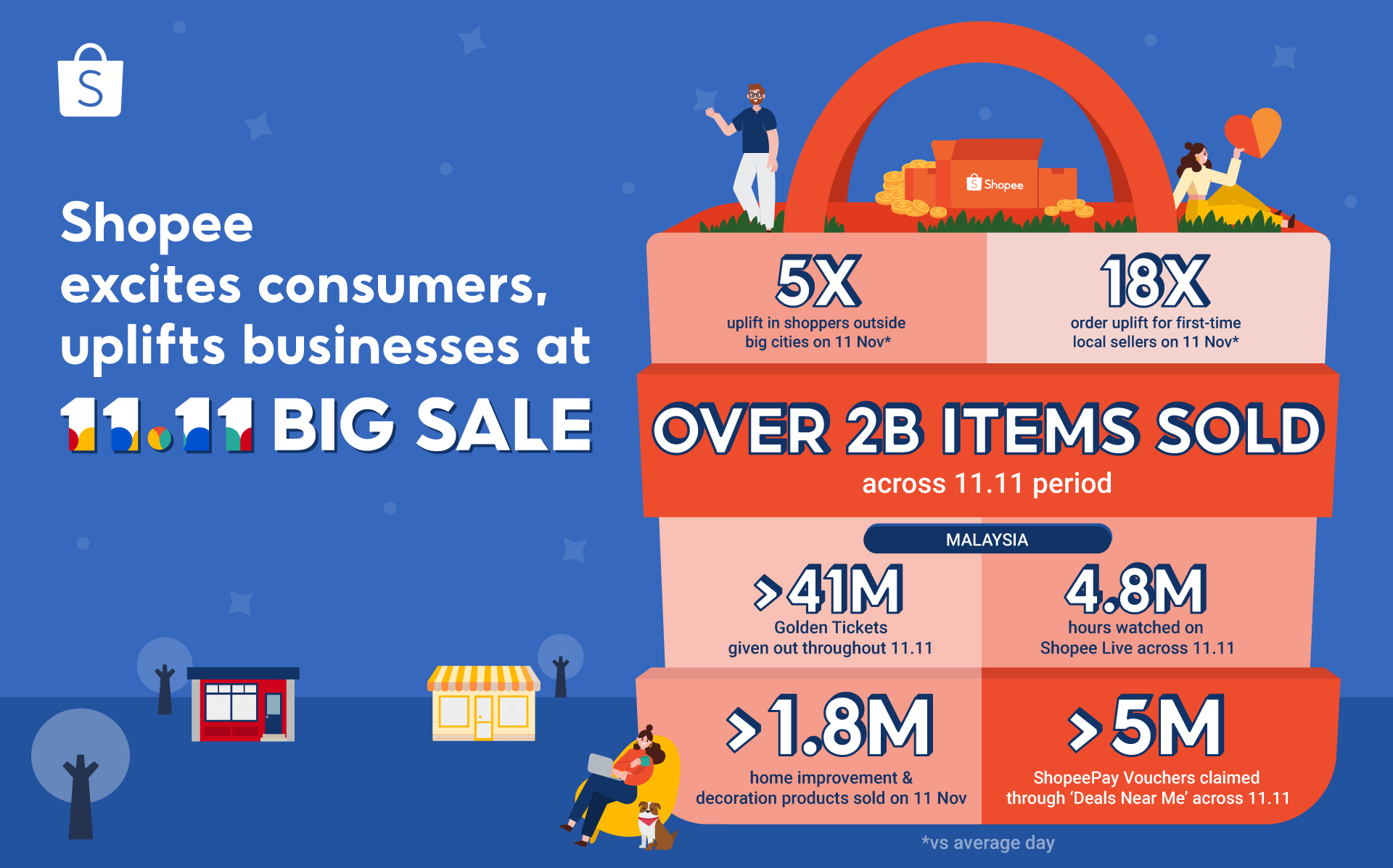 S

Shopee excites consumers, uplifts businesses at 11.11 BIG SALE

Shopee

5X
uplift in shoppers outside big cities on 11 Nov*

18X
order uplift for first-time local sellers on 11 Nov*

OVER 2B ITEMS SOLD
across 11.11 period

MALAYSIA

>41M
Golden Tickets given out throughout 11.11

4.8M
hours watched on Shopee Live across 11.11

>1.8M
home improvement & decoration products sold on 11 Nov

>5M
ShopeePay Vouchers claimed through 'Deals Near Me' across 11.11

*vs average day